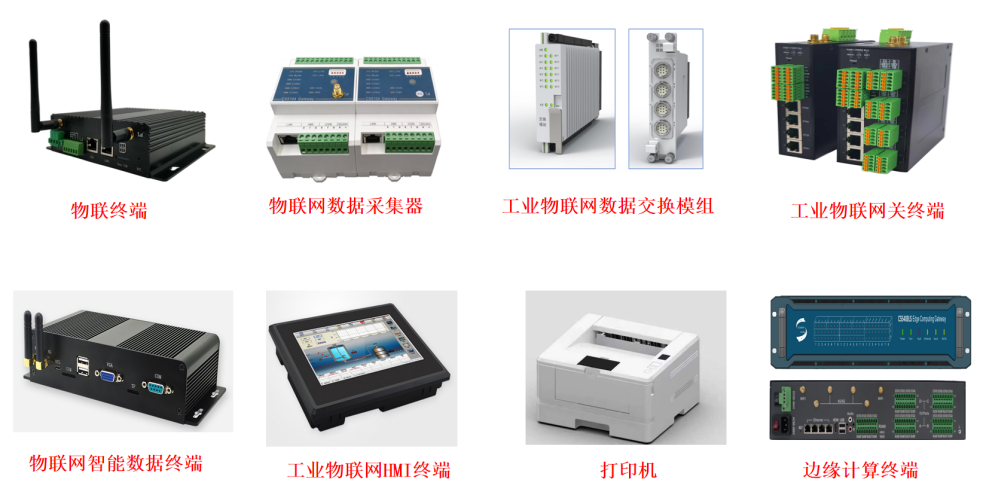 物联终端

物联网数据采集器

工业物联网数据交换模组

工业物联网关终端

物联网智能数据终端

工业物联网HMI终端

打印机

边缘计算终端