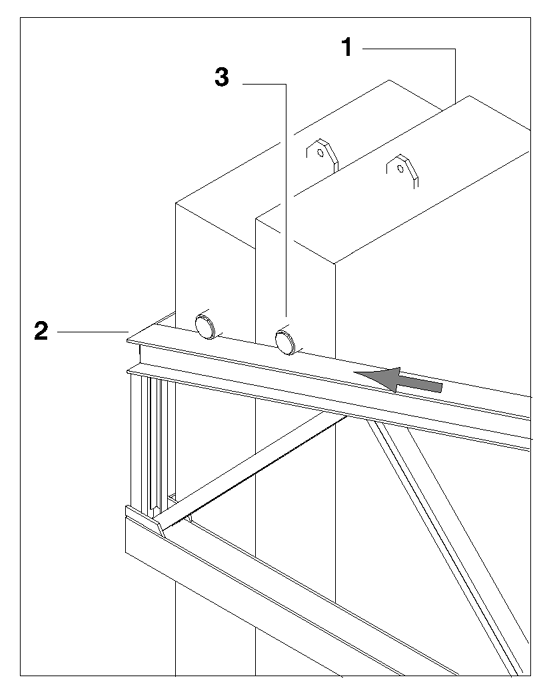 1
3
2